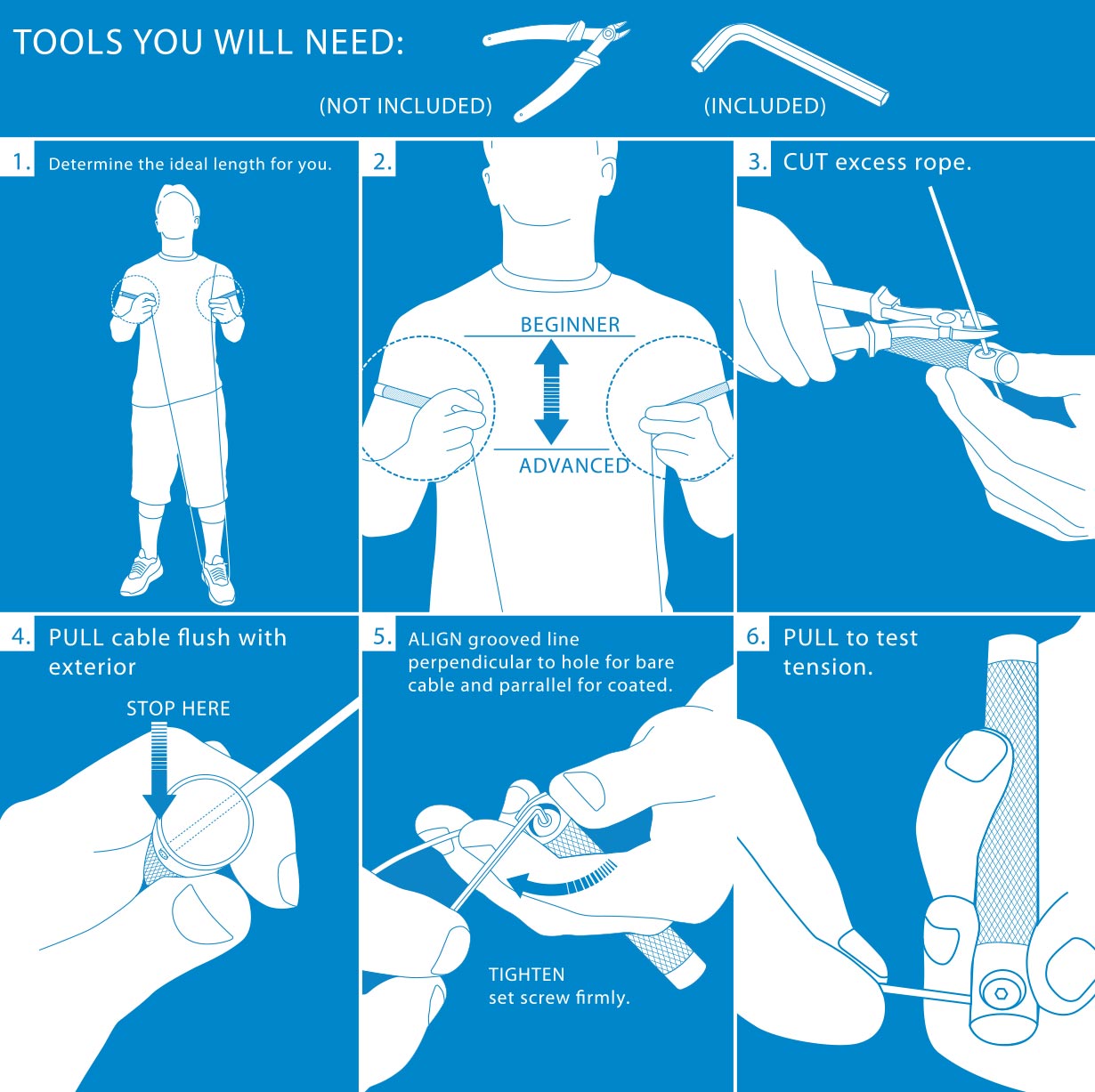 TOOLS YOU WILL NEED:

(NOT INCLUDED)

(INCLUDED)

1. Determine the ideal length for you.

2.

BEGINNER

ADVANCED

3. CUT excess rope.

4. PULL cable flush with exterior

STOP HERE

5. ALIGN grooved line perpendicular to hole for bare cable and parrallel for coated.

TIGHTEN set screw firmly.

6. PULL to test tension.